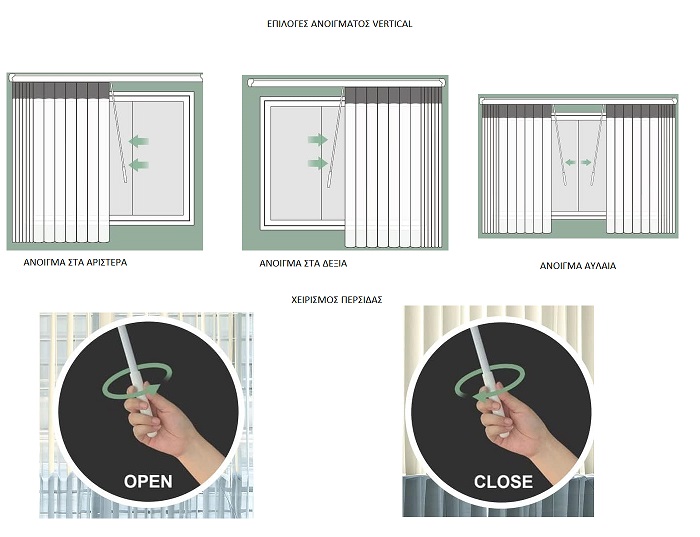 ΕΠΙΛΟΓΕΣ ΑΝΟΙΓΜΑΤΟΣ VERTICAL

ΑΝΟΙΓΜΑ ΣΤΑ ΑΡΙΣΤΕΡΑ

ΑΝΟΙΓΜΑ ΣΤΑ ΔΕΞΙΑ

ΑΝΟΙΓΜΑ ΑΥΛΑΙΑ

ΧΕΙΡΙΣΜΟΣ ΠΕΡΣΙΔΑΣ

OPEN

CLOSE