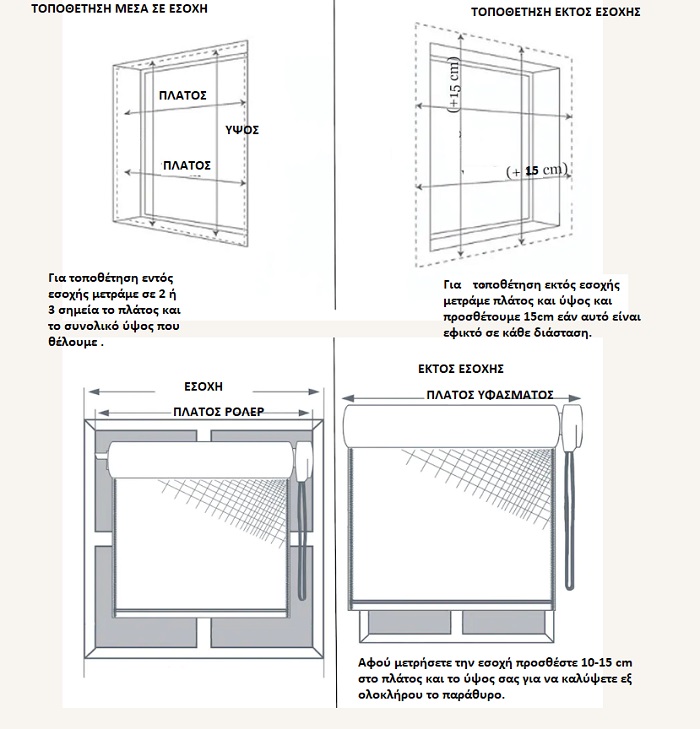 ΤΟΠΟΘΕΤΗΣΗ ΜΕΣΑ ΣΕ ΕΣΟΧΗ

ΠΛΑΤΟΣ

ΥΨΟΣ

ΠΛΑΤΟΣ

Για τοποθέτηση εντός εσοχής μετράμε σε 2 ή 3 σημεία το πλάτος και το συνολικό ύψος που θέλουμε .

ΤΟΠΟΘΕΤΗΣΗ ΕΚΤΟΣ ΕΣΟΧΗΣ

(+15 cm)

(+ 15 cm)

Για τοποθέτηση εκτός εσοχής μετράμε πλάτος και ύψος και προσθέτουμε 15cm εάν αυτό είναι εφικτό σε κάθε διάσταση.

ΕΣΟΧΗ

ΠΛΑΤΟΣ ΡΟΛΕΡ

ΕΚΤΟΣ ΕΣΟΧΗΣ

ΠΛΑΤΟΣ ΥΦΑΣΜΑΤΟΣ

Αφού μετρήσετε την εσοχή προσθέστε 10-15 cm στο πλάτος και το ύψος σας για να καλύψετε εξ ολοκλήρου το παράθυρο.