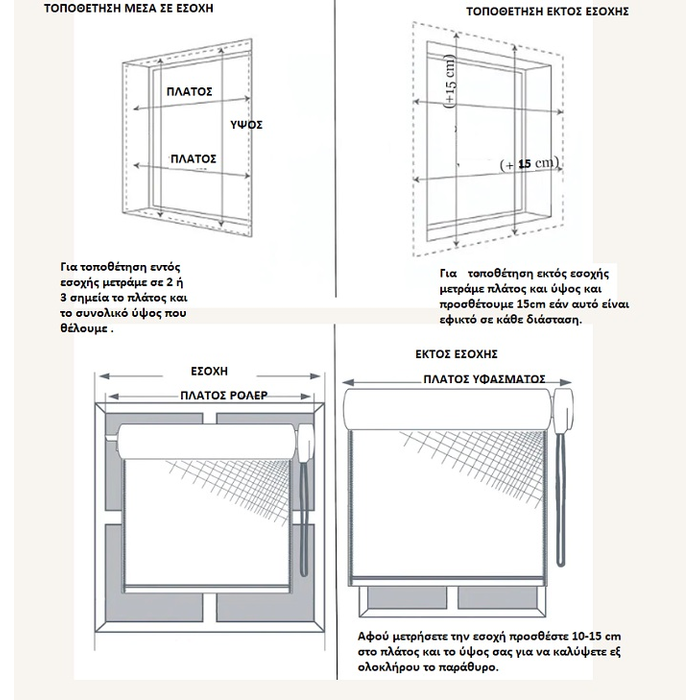 ΤΟΠΟΘΕΤΗΣΗ ΜΕΣΑ ΣΕ ΕΣΟΧΗ

ΠΛΑΤΟΣ

ΥΨΟΣ

ΠΛΑΤΟΣ

Για τοποθέτηση εντός εσοχής μετράμε σε 2 ή 3 σημεία το πλάτος και το συνολικό ύψος που θέλουμε .

ΤΟΠΟΘΕΤΗΣΗ ΕΚΤΟΣ ΕΣΟΧΗΣ

(+15 cm)

(+ 15 cm)

Για τοποθέτηση εκτός εσοχής μετράμε πλάτος και ύψος και προσθέτουμε 15cm εάν αυτό είναι εφικτό σε κάθε διάσταση.

ΕΣΟΧΗ

ΠΛΑΤΟΣ ΡΟΛΕΡ

ΕΚΤΟΣ ΕΣΟΧΗΣ

ΠΛΑΤΟΣ ΥΦΑΣΜΑΤΟΣ

Αφού μετρήσετε την εσοχή προσθέστε 10-15 cm στο πλάτος και το ύψος σας για να καλύψετε εξ ολοκλήρου το παράθυρο.